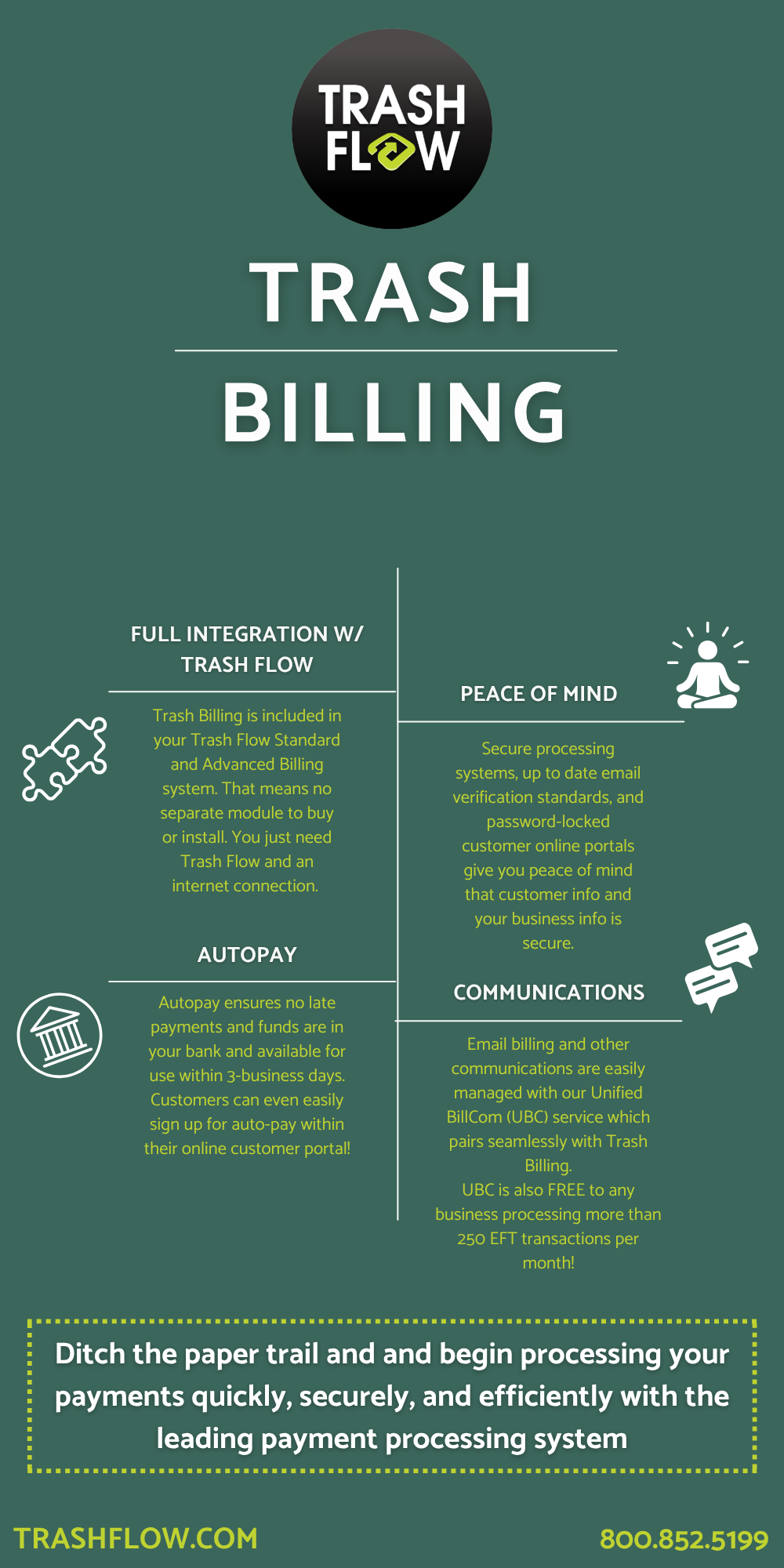 TRASH FLOW

TRASH

BILLING

FULL INTEGRATION W/ TRASH FLOW

Trash Billing is included in your Trash Flow Standard and Advanced Billing system. That means no separate module to buy or install. You just need Trash Flow and an internet connection.

AUTOPAY

Autopay ensures no late payments and funds are in your bank and available for use within 3-business days. Customers can even easily sign up for auto-pay within their online customer portal!

PEACE OF MIND

Secure processing systems, up to date email verification standards, and password-locked customer online portals give you peace of mind that customer info and your business info is secure.

COMMUNICATIONS

Email billing and other communications are easily managed with our Unified BillCom (UBC) service which pairs seamlessly with Trash Billing.
UBC is also FREE to any business processing more than 250 EFT transactions per month!

Ditch the paper trail and and begin processing your payments quickly, securely, and efficiently with the leading payment processing system

TRASHFLOW.COM

800.852.5199